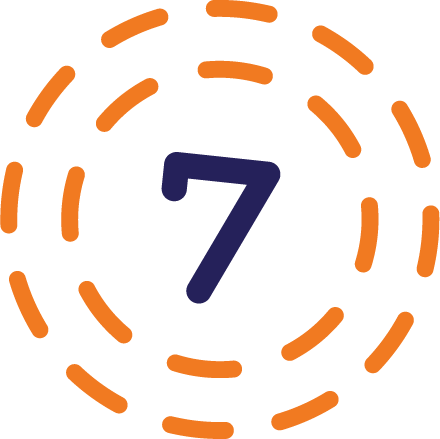 7